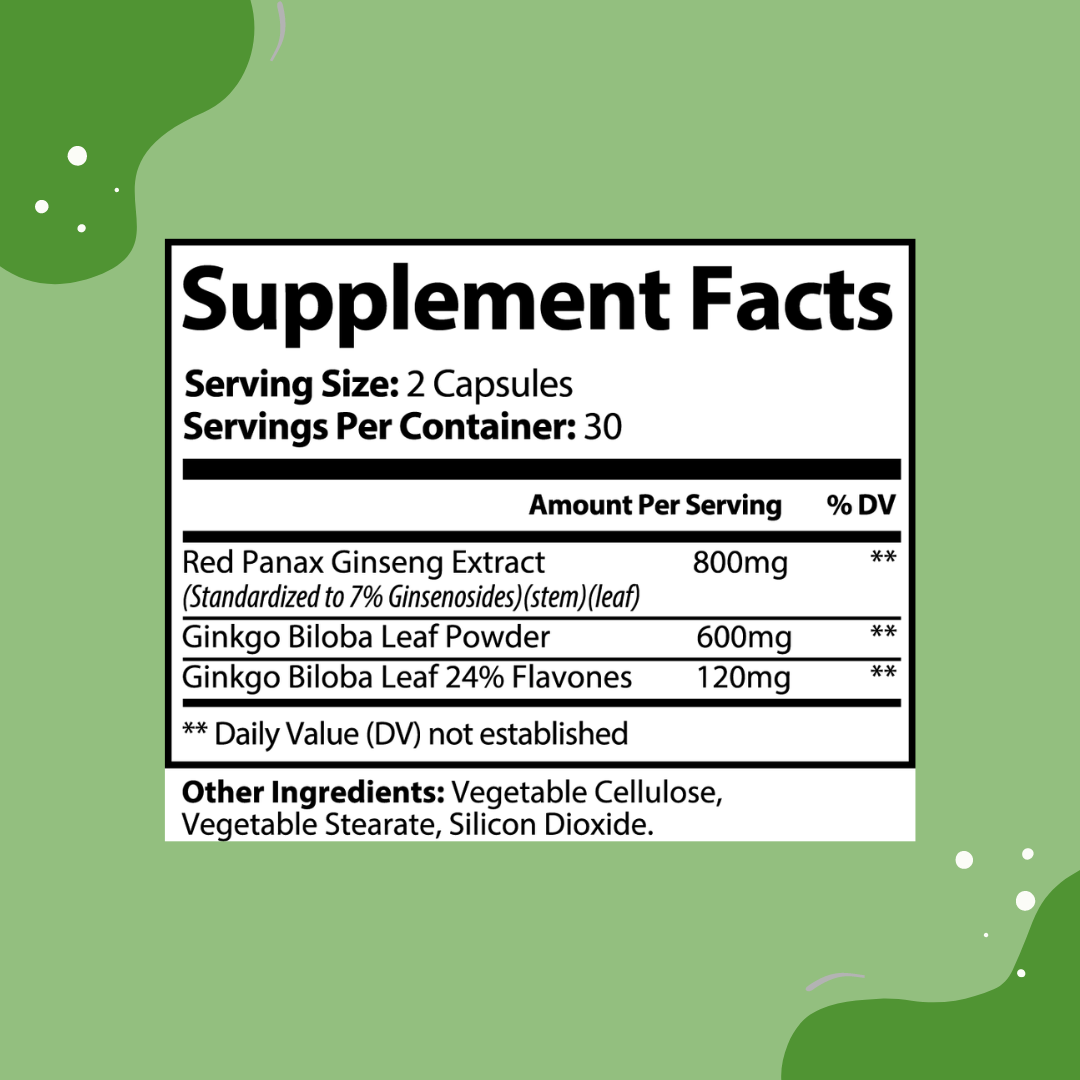 Supplement Facts

Serving Size: 2 Capsules
Servings Per Container: 30

| | Amount Per Serving | % DV |
|---|---|---|
| Red Panax Ginseng Extract (Standardized to 7% Ginsenosides)(stem)(leaf) | 800mg | ** |
| Ginkgo Biloba Leaf Powder | 600mg | ** |
| Ginkgo Biloba Leaf 24% Flavones | 120mg | ** |

** Daily Value (DV) not established

Other Ingredients: Vegetable Cellulose, Vegetable Stearate, Silicon Dioxide.